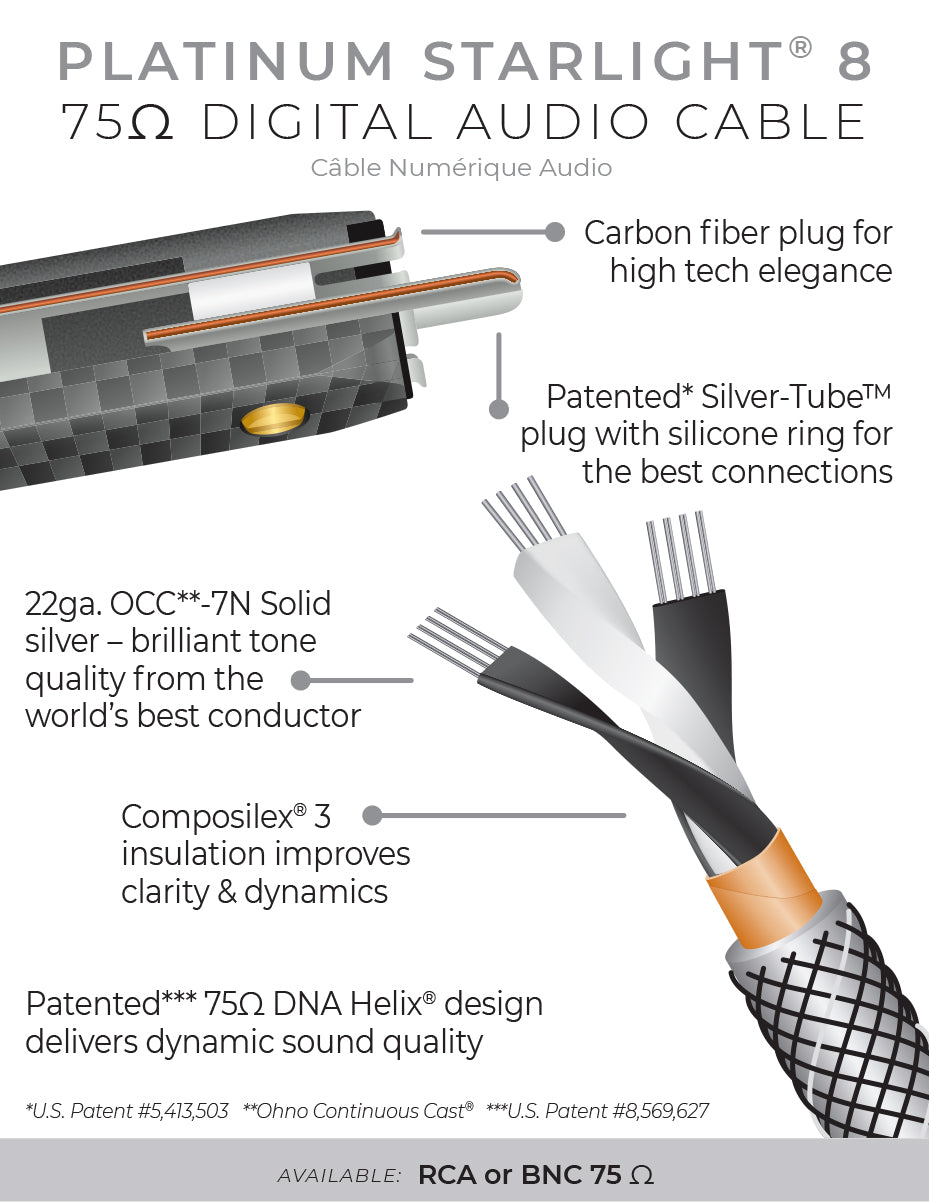 PLATINUM STARLIGHT® 8
75Ω DIGITAL AUDIO CABLE
Câble Numérique Audio

Carbon fiber plug for high tech elegance

Patented* Silver-Tube™ plug with silicone ring for the best connections

22ga. OCC**-7N Solid silver – brilliant tone quality from the world's best conductor

Composilex® 3 insulation improves clarity & dynamics

Patented*** 75Ω DNA Helix® design delivers dynamic sound quality

*U.S. Patent #5,413,503 **Ohno Continuous Cast® ***U.S. Patent #8,569,627

AVAILABLE: RCA or BNC 75 Ω