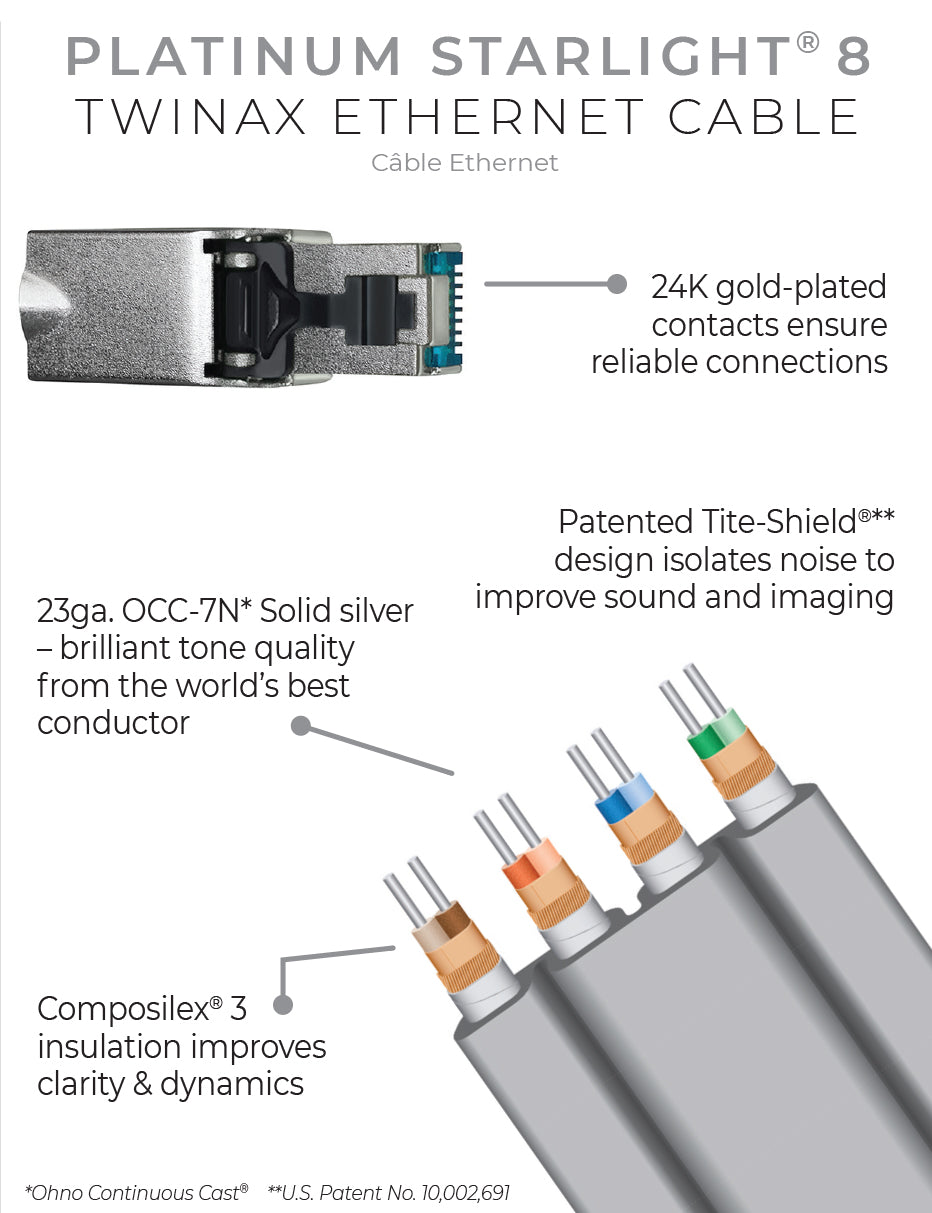 PLATINUM STARLIGHT® 8
TWINAX ETHERNET CABLE
Câble Ethernet

24K gold-plated contacts ensure reliable connections

Patented Tite-Shield®** design isolates noise to improve sound and imaging

23ga. OCC-7N* Solid silver – brilliant tone quality from the world's best conductor

Composilex® 3 insulation improves clarity & dynamics

*Ohno Continuous Cast® **U.S. Patent No. 10,002,691